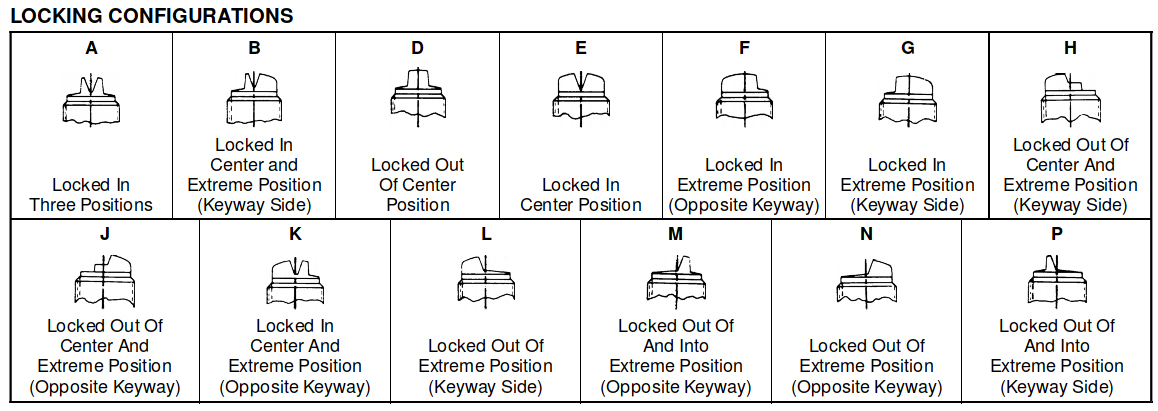 LOCKING CONFIGURATIONS

| A | B | D | E | F | G | H |
|---|---|---|---|---|---|---|
| Locked In Three Positions | Locked In Center and Extreme Position (Keyway Side) | Locked Out Of Center Position | Locked In Center Position | Locked In Extreme Position (Opposite Keyway) | Locked In Extreme Position (Keyway Side) | Locked Out Of Center And Extreme Position (Keyway Side) |

| J | K | L | M | N | P |
|---|---|---|---|---|---|
| Locked Out Of Center And Extreme Position (Opposite Keyway) | Locked In Center And Extreme Position (Opposite Keyway) | Locked Out Of Extreme Position (Keyway Side) | Locked Out Of And Into Extreme Position (Opposite Keyway) | Locked Out Of Extreme Position (Opposite Keyway) | Locked Out Of And Into Extreme Position (Keyway Side) |